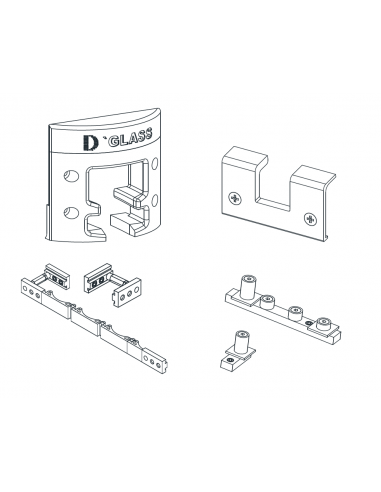 D`GLASS