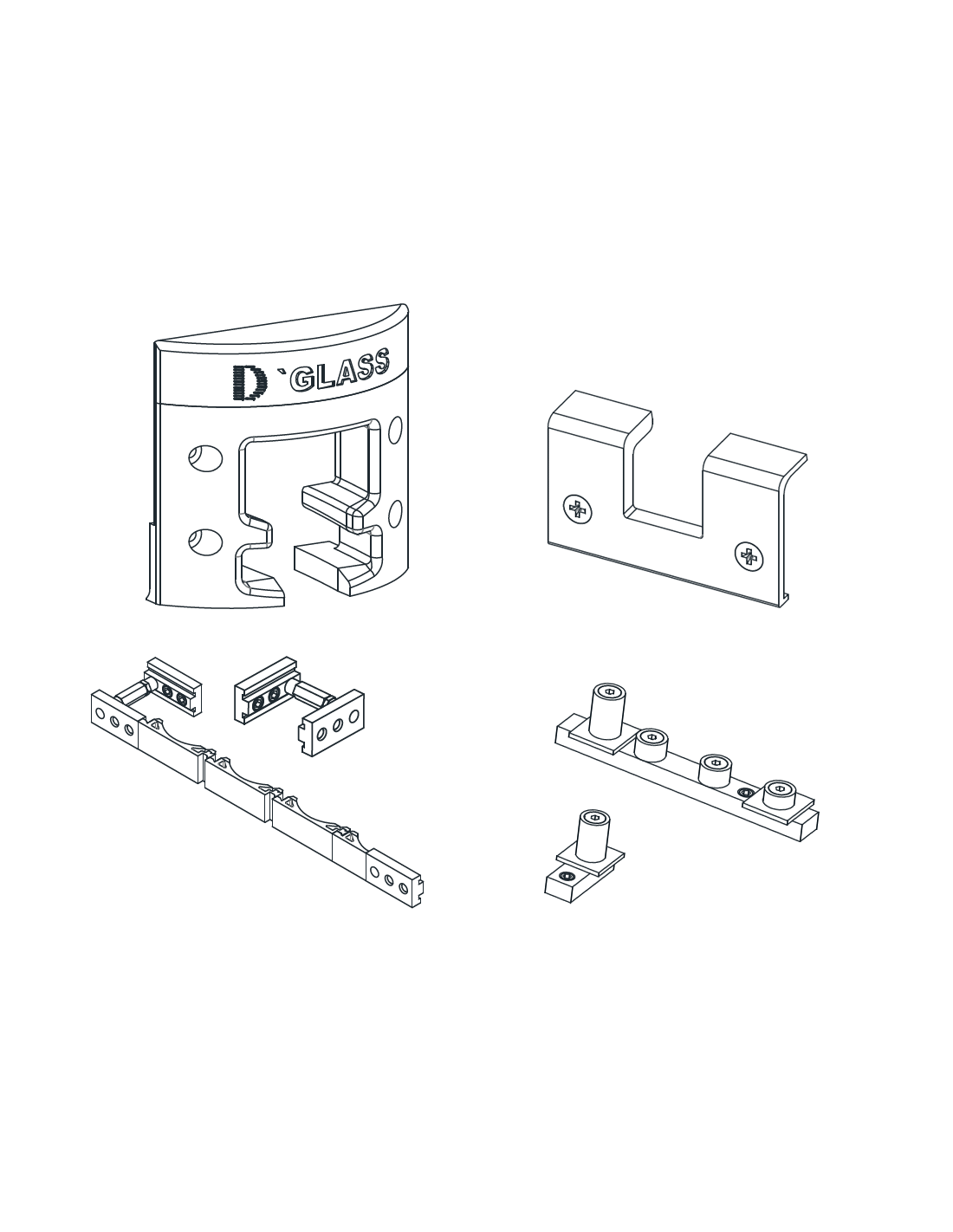 D`GLASS