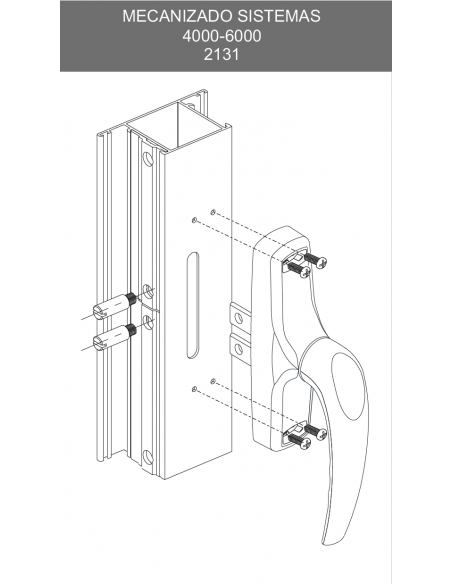 MECANIZADO SISTEMAS
4000-6000
2131