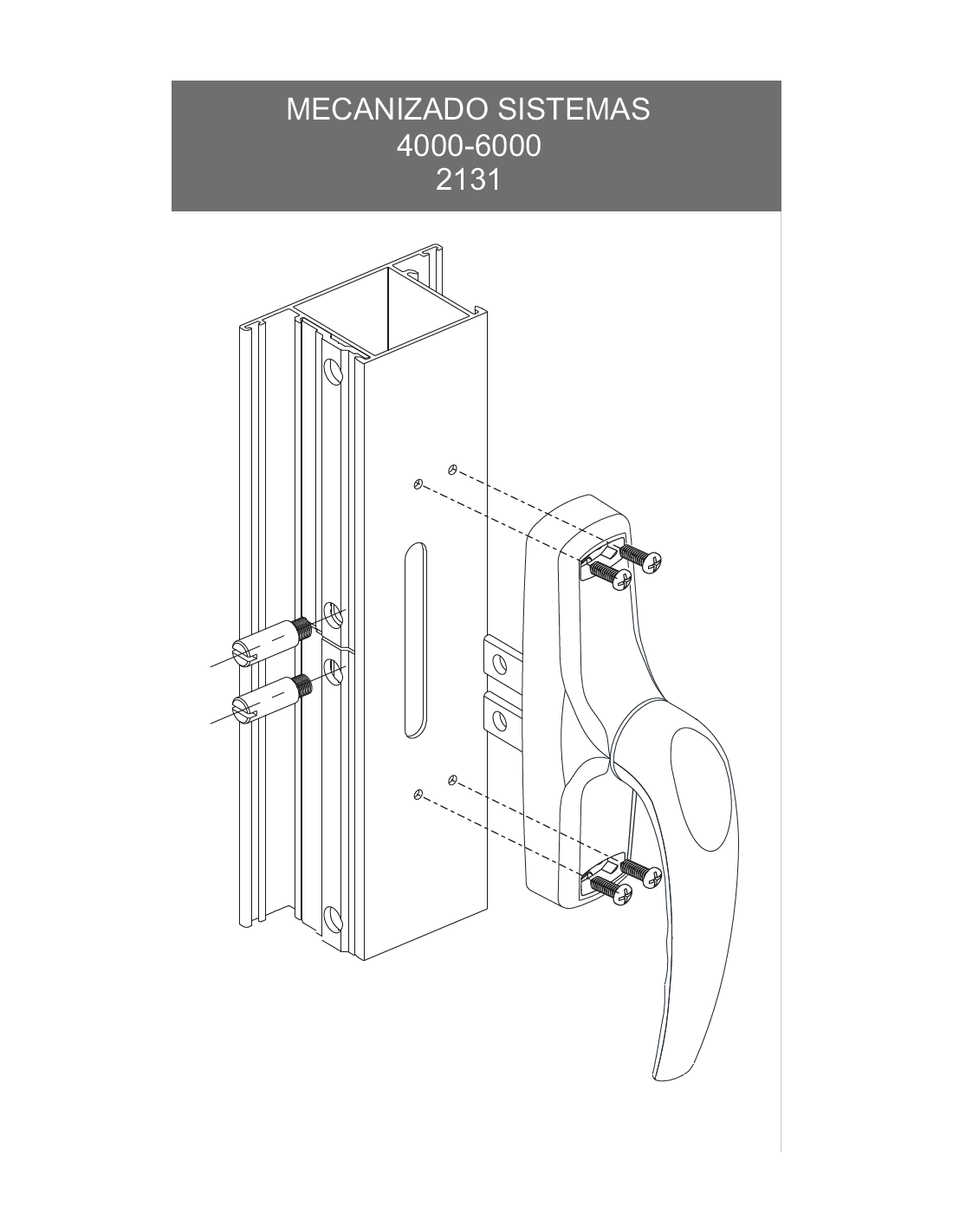 MECANIZADO SISTEMAS
4000-6000
2131